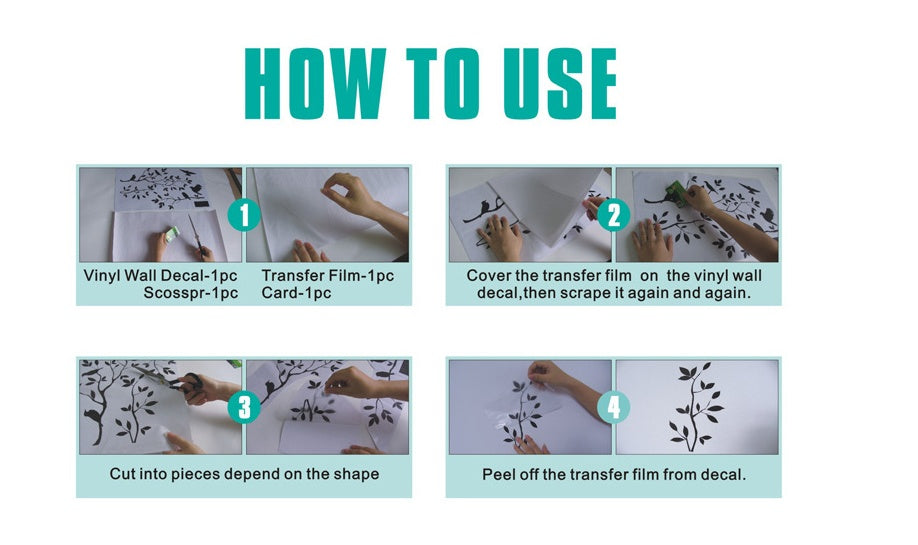 HOW TO USE

1

Vinyl Wall Decal-1pc
Scosspr-1pc

Transfer Film-1pc
Card-1pc

2

Cover the transfer film on the vinyl wall decal,then scrape it again and again.

3

Cut into pieces depend on the shape

4

Peel off the transfer film from decal.