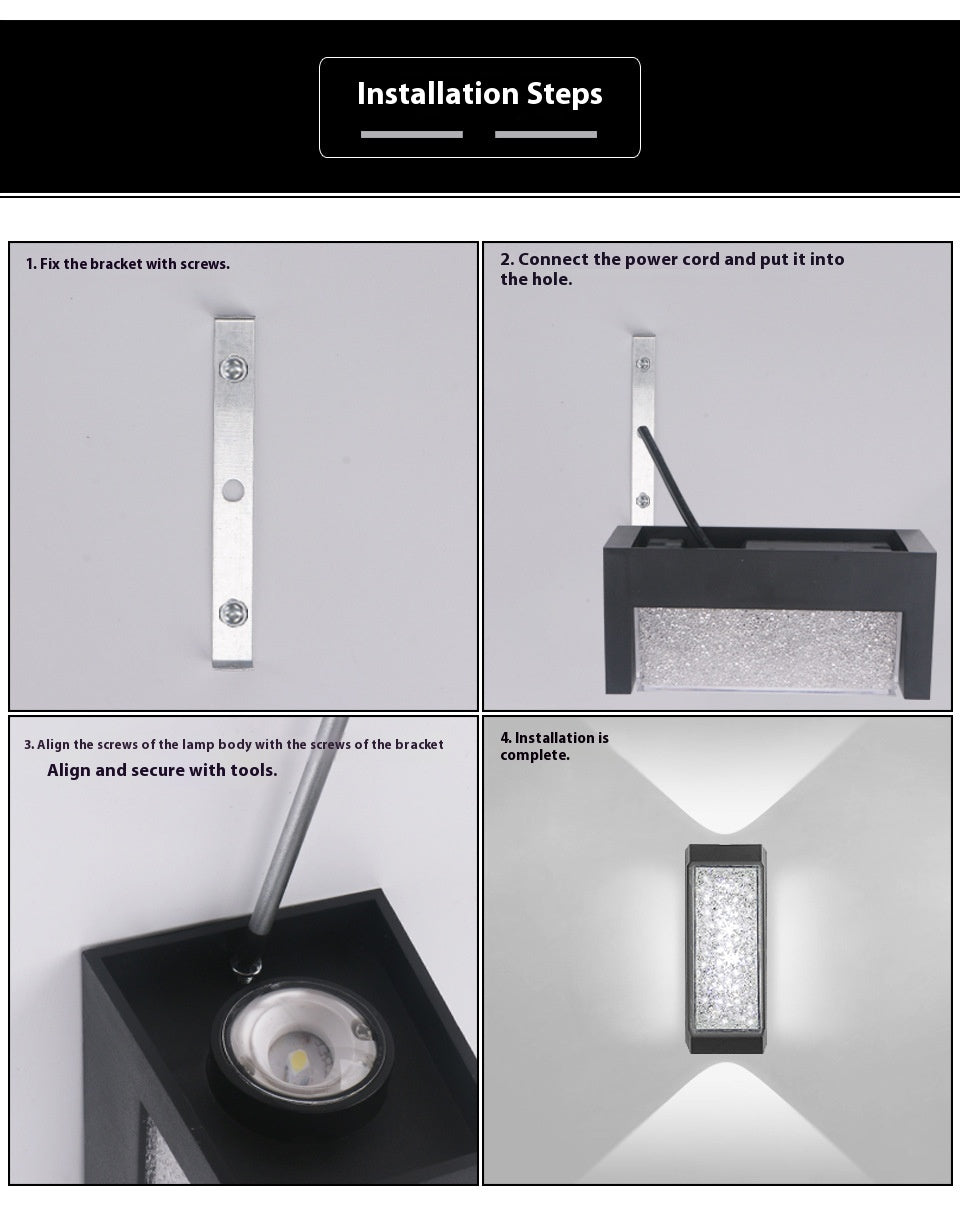 Installation Steps

1. Fix the bracket with screws.

2. Connect the power cord and put it into the hole.

3. Align the screws of the lamp body with the screws of the bracket

Align and secure with tools.

4. Installation is complete.